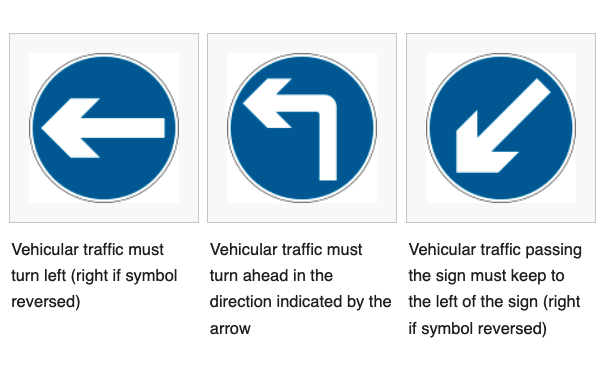 Vehicular traffic must turn left (right if symbol reversed)

Vehicular traffic must turn ahead in the direction indicated by the arrow

Vehicular traffic passing the sign must keep to the left of the sign (right if symbol reversed)